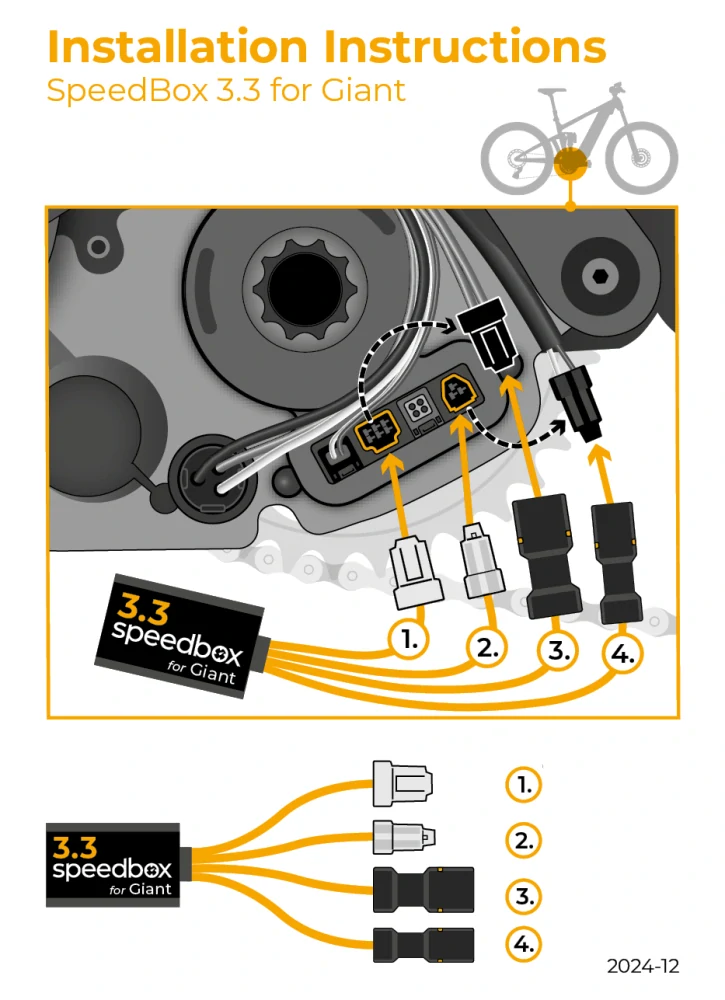 Installation Instructions
SpeedBox 3.3 for Giant

3.3 speedbox for Giant

1.
2.
3.
4.

3.3 speedbox for Giant

1.
2.
3.
4.

2024-12