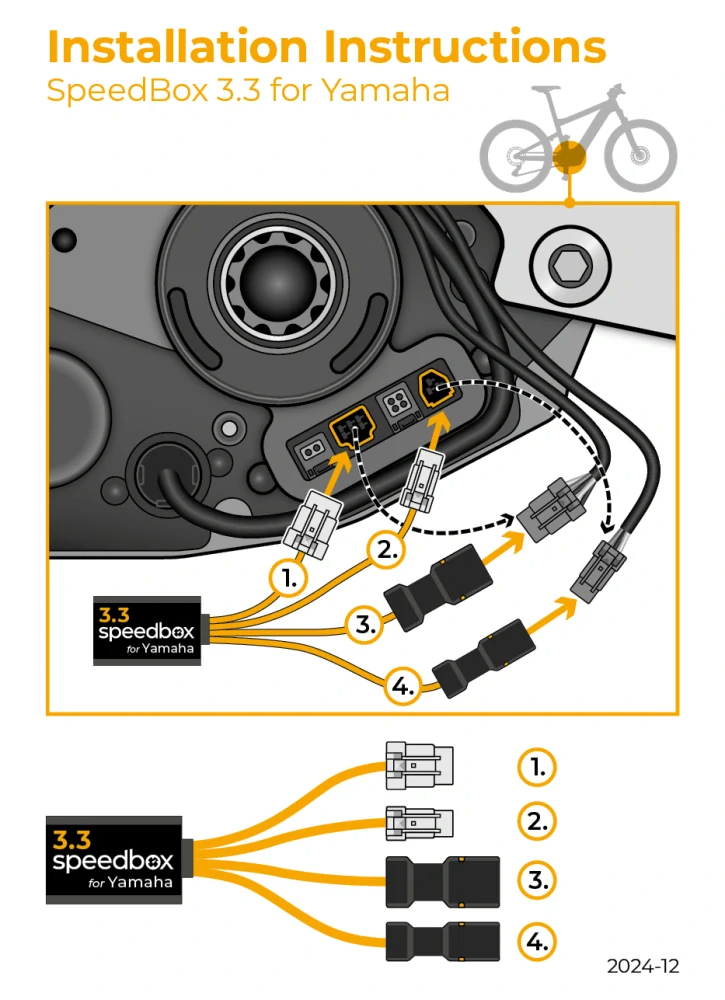 Installation Instructions
SpeedBox 3.3 for Yamaha

1.
2.
3.
4.

3.3
speedbox
for Yamaha

3.3
speedbox
for Yamaha

1.
2.
3.
4.

2024-12