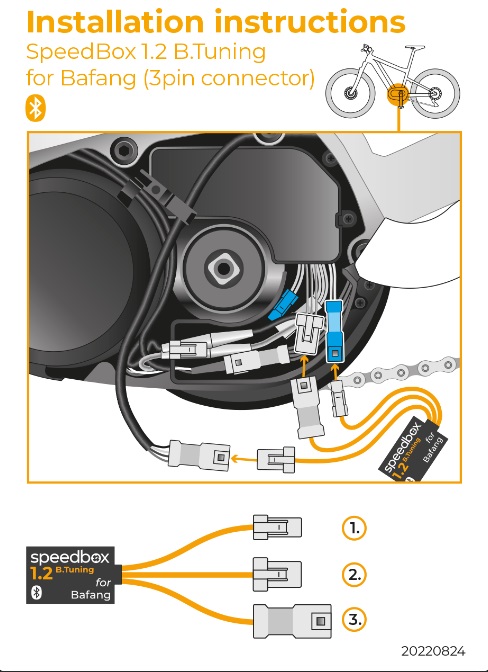 Installation instructions
SpeedBox 1.2 B.Tuning
for Bafang (3pin connector)

speedbox 1.2 B.Tuning for Bafang

speedbox
1.2 B.Tuning
for
Bafang

1.
2.
3.

20220824