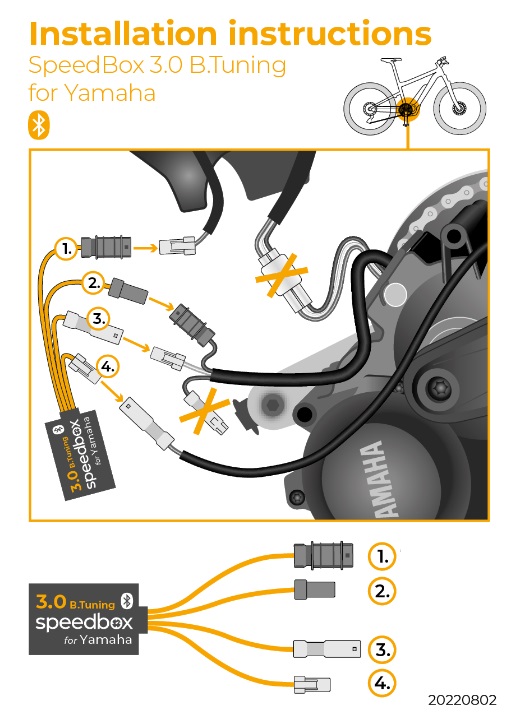 Installation instructions
SpeedBox 3.0 B.Tuning
for Yamaha

1.
2.
3.
4.

3.0 B.Tuning
speedbox
for Yamaha

YAMAHA

3.0 B.Tuning
speedbox
for Yamaha

1.
2.
3.
4.

20220802