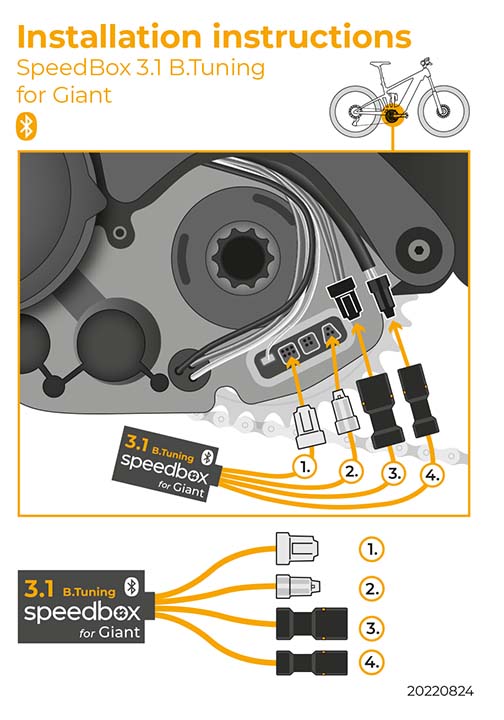 Installation instructions
SpeedBox 3.1 B.Tuning for Giant

3.1 B.Tuning
speedbox
for Giant

1.
2.
3.
4.

3.1 B.Tuning
speedbox
for Giant

1.
2.
3.
4.

20220824